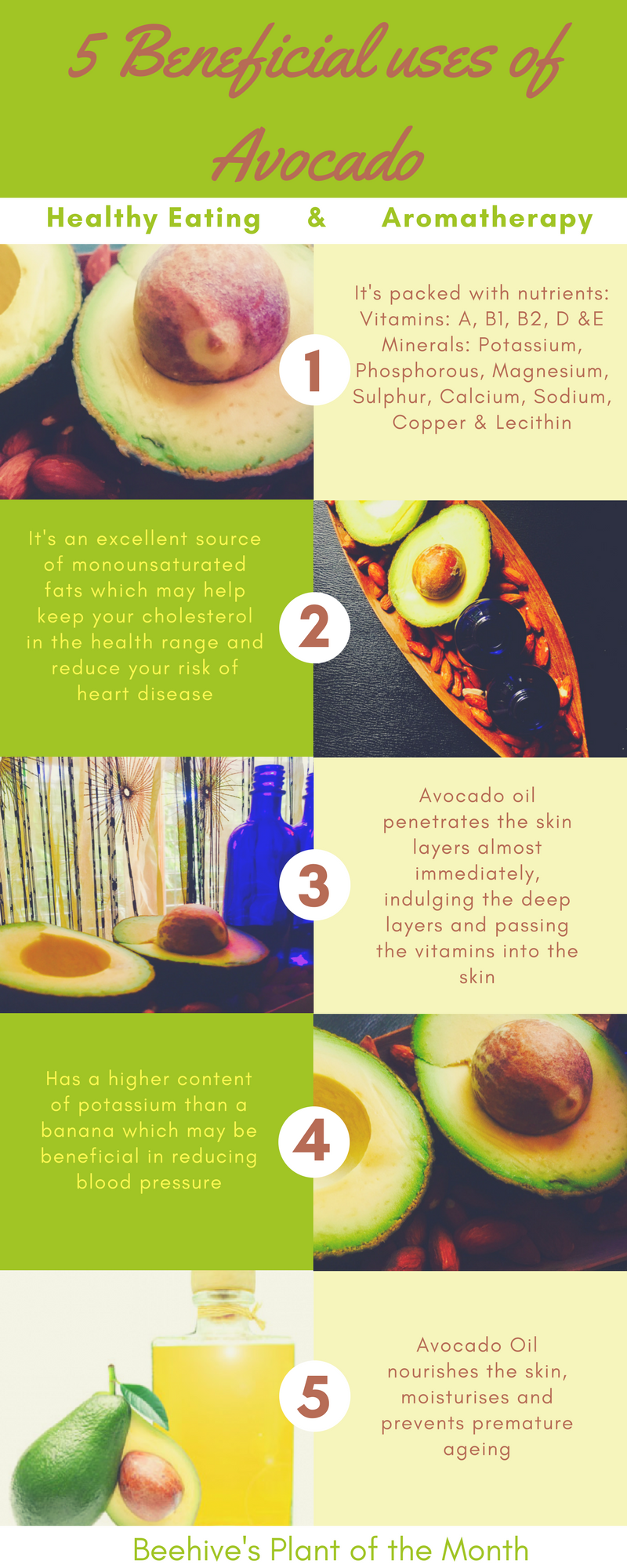 5 Beneficial uses of Avocado

Healthy Eating & Aromatherapy

1

It's packed with nutrients: Vitamins: A, B1, B2, D &E Minerals: Potassium, Phosphorous, Magnesium, Sulphur, Calcium, Sodium, Copper & Lecithin

It's an excellent source of monounsaturated fats which may help keep your cholesterol in the health range and reduce your risk of heart disease

2

3

Avocado oil penetrates the skin layers almost immediately, indulging the deep layers and passing the vitamins into the skin

Has a higher content of potassium than a banana which may be beneficial in reducing blood pressure

4

5

Avocado Oil nourishes the skin, moisturises and prevents premature ageing

Beehive's Plant of the Month