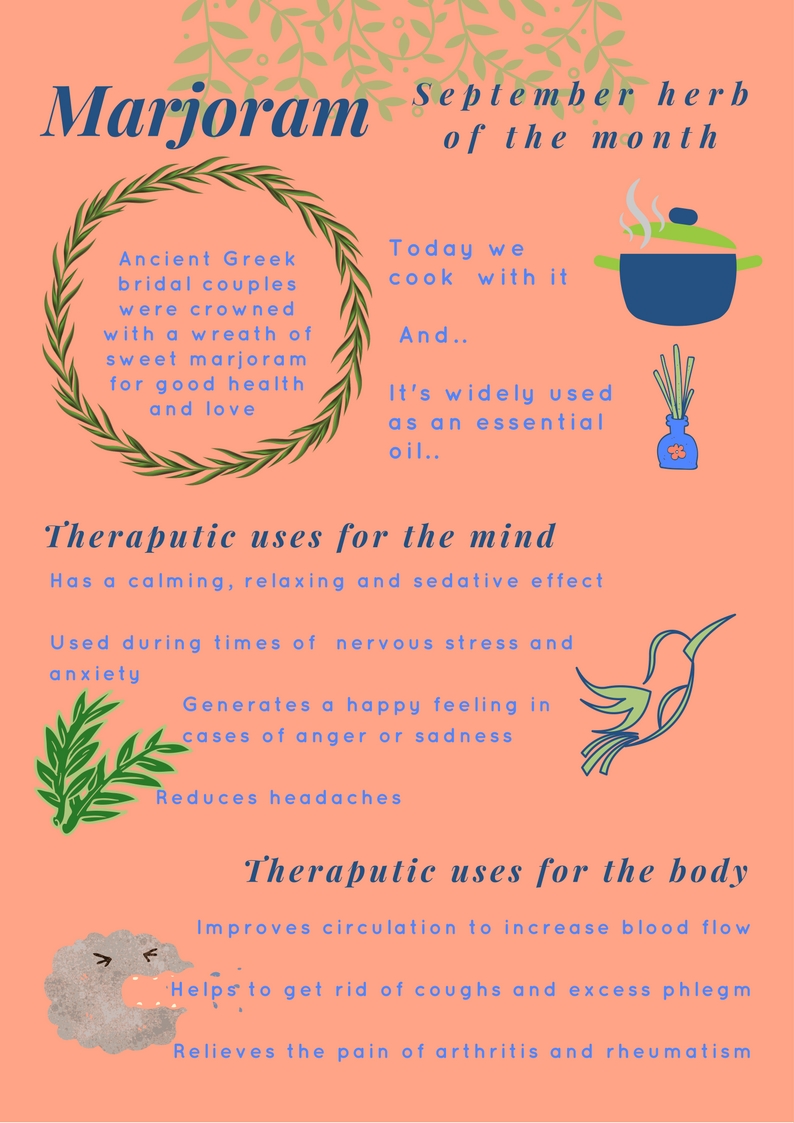 Marjoram

September herb of the month

Ancient Greek bridal couples were crowned with a wreath of sweet marjoram for good health and love

Today we cook with it

And..

It's widely used as an essential oil..

Theraputic uses for the mind

Has a calming, relaxing and sedative effect

Used during times of nervous stress and anxiety

Generates a happy feeling in cases of anger or sadness

Reduces headaches

Theraputic uses for the body

Improves circulation to increase blood flow

Helps to get rid of coughs and excess phlegm

Relieves the pain of arthritis and rheumatism